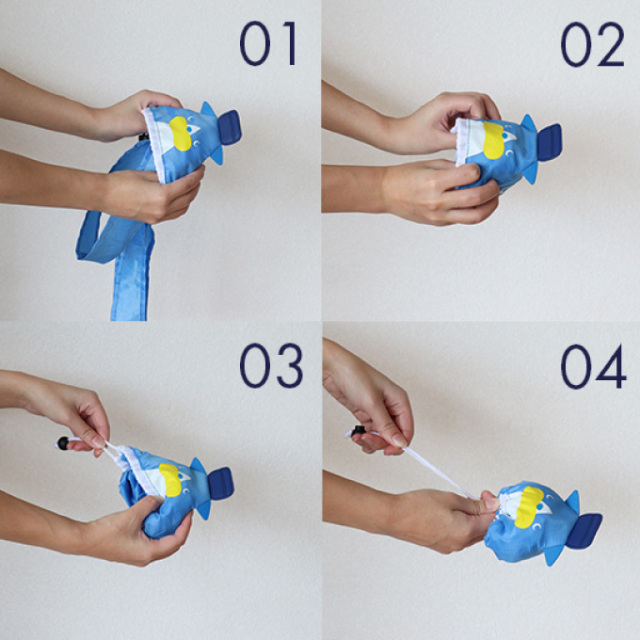 01

02

03

04